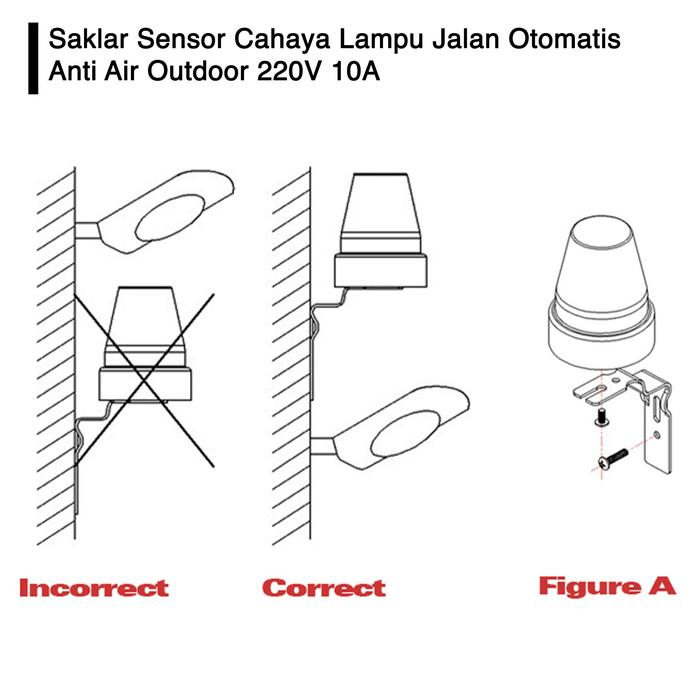 Saklar Sensor Cahaya Lampu Jalan Otomatis Anti Air Outdoor 220V 10A

Incorrect

Correct

Figure A