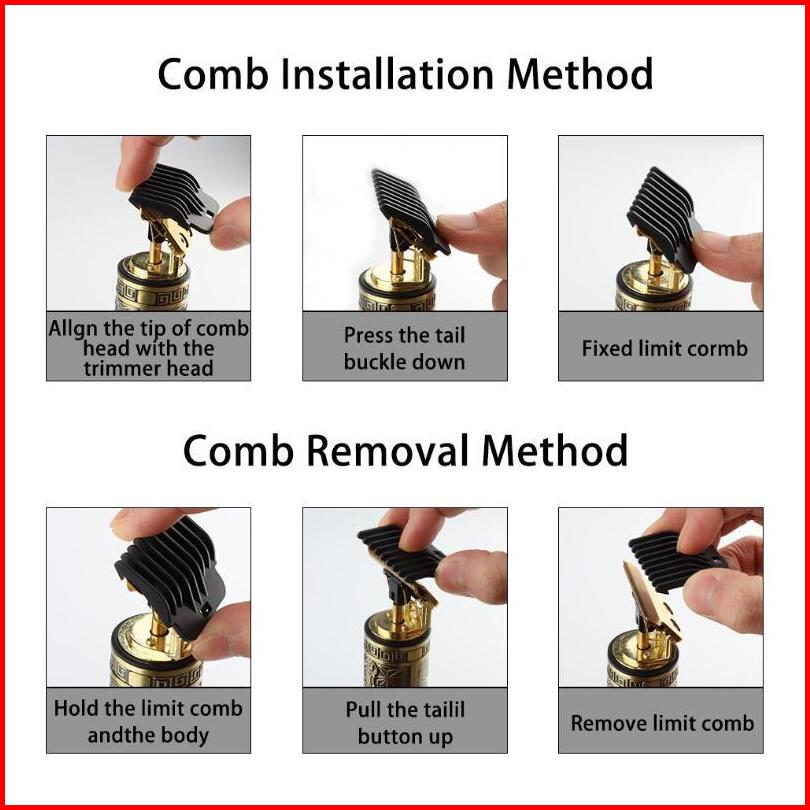 Comb Installation Method

Allgn the tip of comb head with the trimmer head

Press the tail buckle down

Fixed limit cormb

Comb Removal Method

Hold the limit comb andthe body

Pull the tailil button up

Remove limit comb