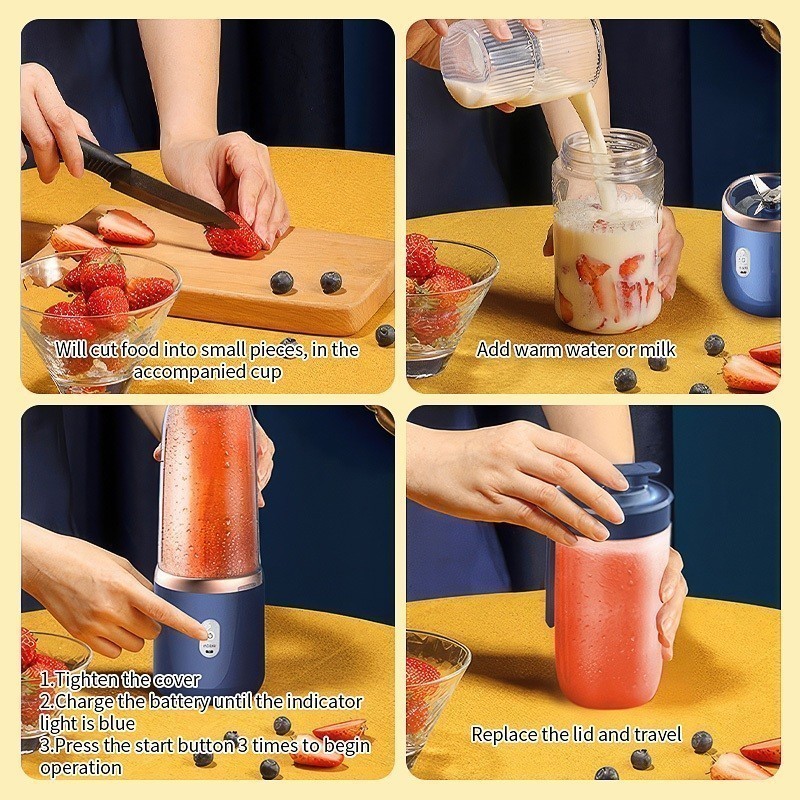 Will cut food into small pieces, in the accompanied cup

Add warm water or milk

1.Tighten the cover
2.Charge the battery until the indicator light is blue
3.Press the start button 3 times to begin operation

Replace the lid and travel