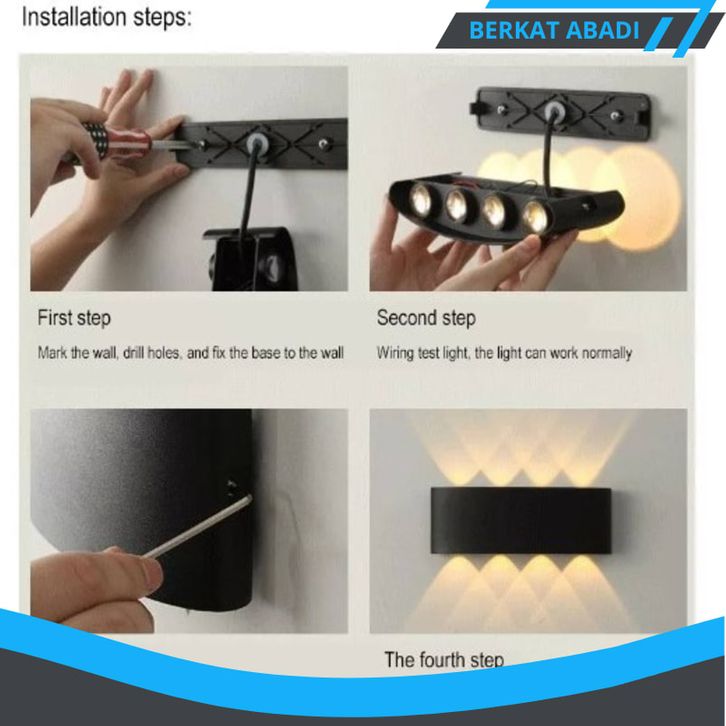 Installation steps:

BERKAT ABADI

First step

Mark the wall, drill holes, and fix the base to the wall

Second step

Wiring test light, the light can work normally

The fourth step