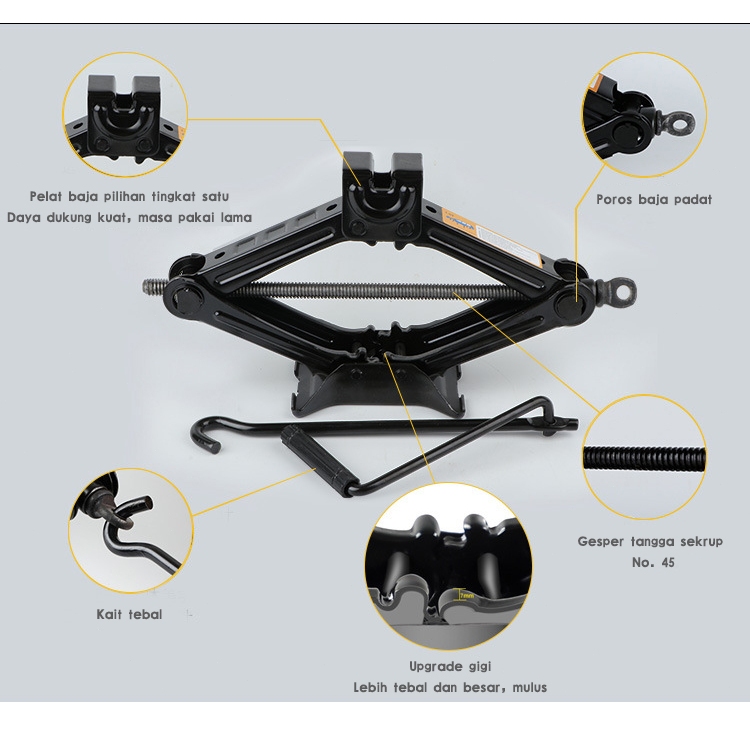 Pelat baja pilihan tingkat satu
Daya dukung kuat, masa pakai lama

Poros baja padat

Gesper tangga sekrup
No. 45

Kait tebal

Upgrade gigi
Lebih tebal dan besar, mulus