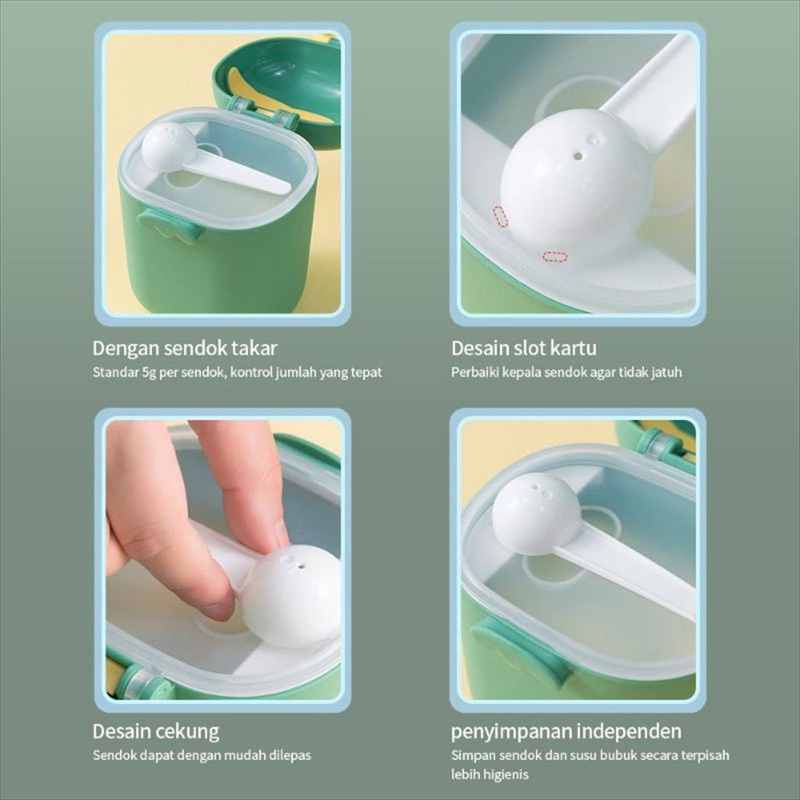 Dengan sendok takar
Standar 5g per sendok, kontrol jumlah yang tepat

Desain slot kartu
Perbaiki kepala sendok agar tidak jatuh

Desain cekung
Sendok dapat dengan mudah dilepas

penyimpanan independen
Simpan sendok dan susu bubuk secara terpisah lebih higienis