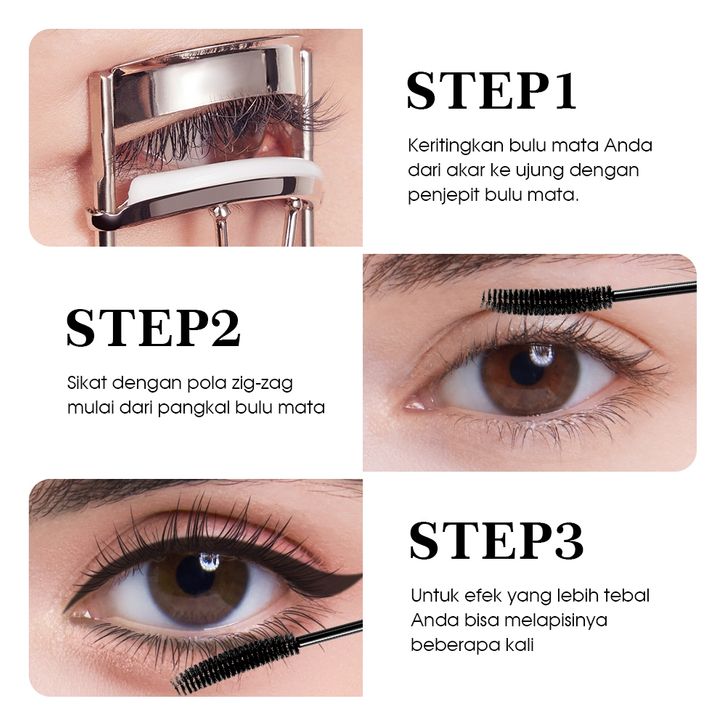 STEP1

Keritingkan bulu mata Anda dari akar ke ujung dengan penjepit bulu mata.

STEP2

Sikat dengan pola zig-zag mulai dari pangkal bulu mata

STEP3

Untuk efek yang lebih tebal Anda bisa melapisinya beberapa kali