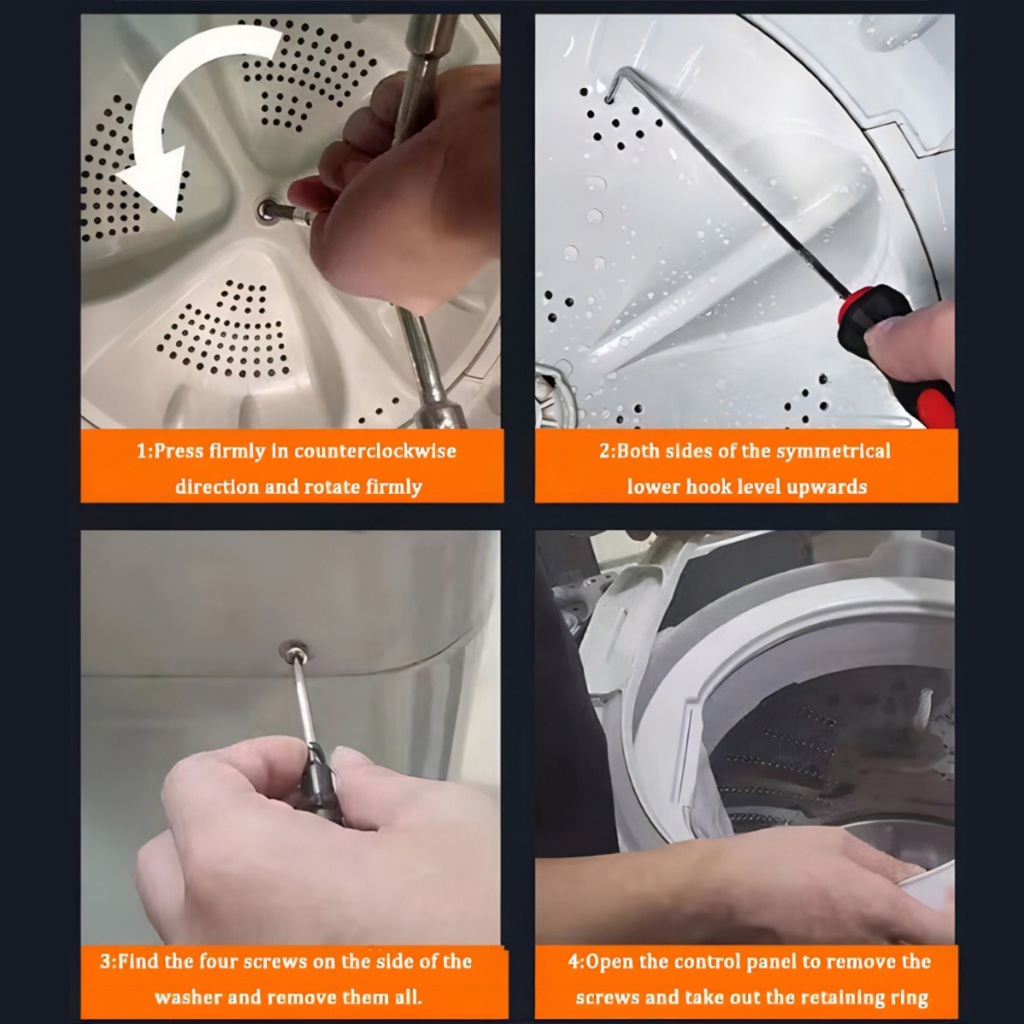 1:Press firmly in counterclockwise direction and rotate firmly

2:Both sides of the symmetrical lower hook level upwards

3:Find the four screws on the side of the washer and remove them all.

4:Open the control panel to remove the screws and take out the retaining ring