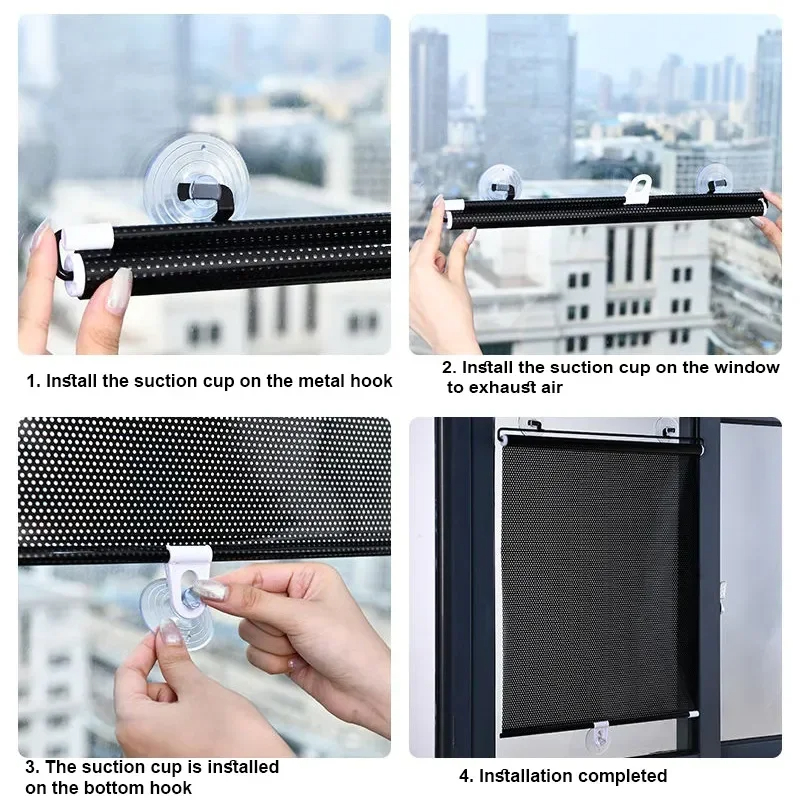 1. Install the suction cup on the metal hook

2. Install the suction cup on the window to exhaust air

3. The suction cup is installed on the bottom hook

4. Installation completed