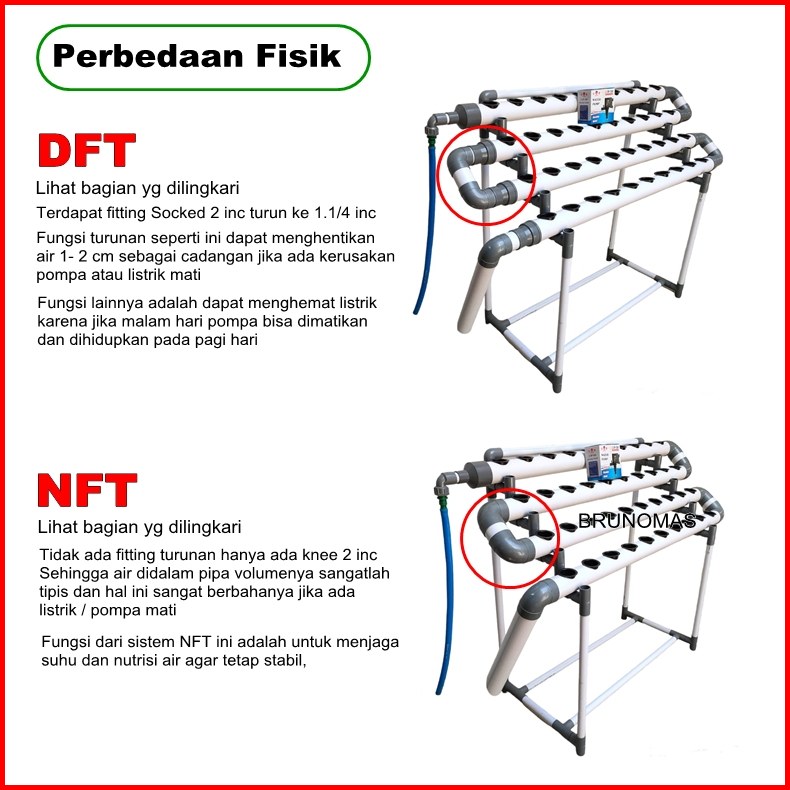 Perbedaan Fisik

DFT

Lihat bagian yg dilingkari

Terdapat fitting Socked 2 inc turun ke 1.1/4 inc

Fungsi turunan seperti ini dapat menghentikan air 1- 2 cm sebagai cadangan jika ada kerusakan pompa atau listrik mati

Fungsi lainnya adalah dapat menghemat listrik karena jika malam hari pompa bisa dimatikan dan dihidupkan pada pagi hari

NFT

Lihat bagian yg dilingkari

Tidak ada fitting turunan hanya ada knee 2 inc Sehingga air didalam pipa volumenya sangatlah tipis dan hal ini sangat berbahanya jika ada listrik / pompa mati

Fungsi dari sistem NFT ini adalah untuk menjaga suhu dan nutrisi air agar tetap stabil,

BRUNOMAS