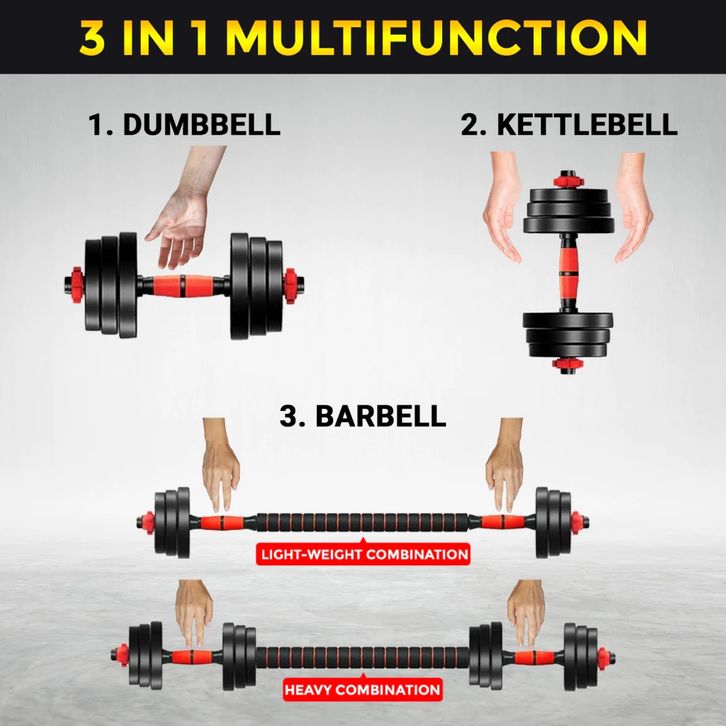 3 IN 1 MULTIFUNCTION

1. DUMBBELL

2. KETTLEBELL

3. BARBELL

LIGHT-WEIGHT COMBINATION

HEAVY COMBINATION