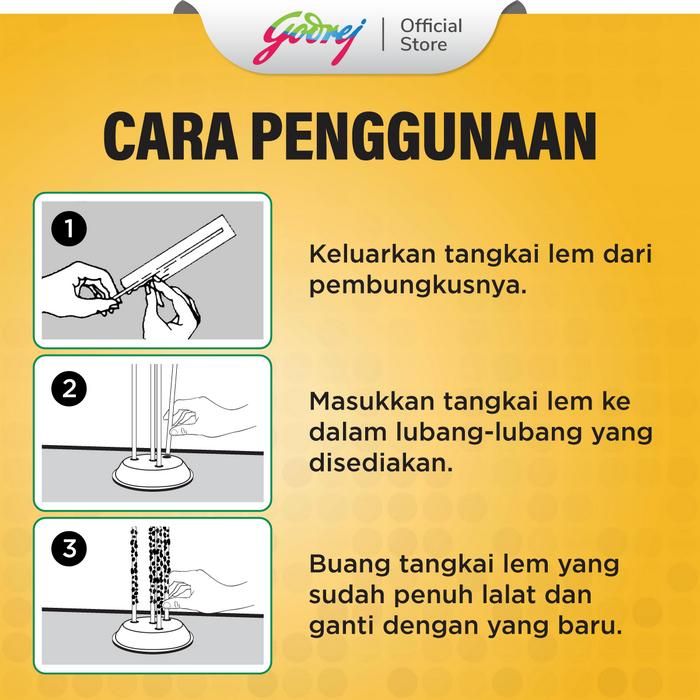 Godrej | Official Store

CARA PENGGUNAAN

1

Keluarkan tangkai lem dari pembungkusnya.

2

Masukkan tangkai lem ke dalam lubang-lubang yang disediakan.

3

Buang tangkai lem yang sudah penuh lalat dan ganti dengan yang baru.