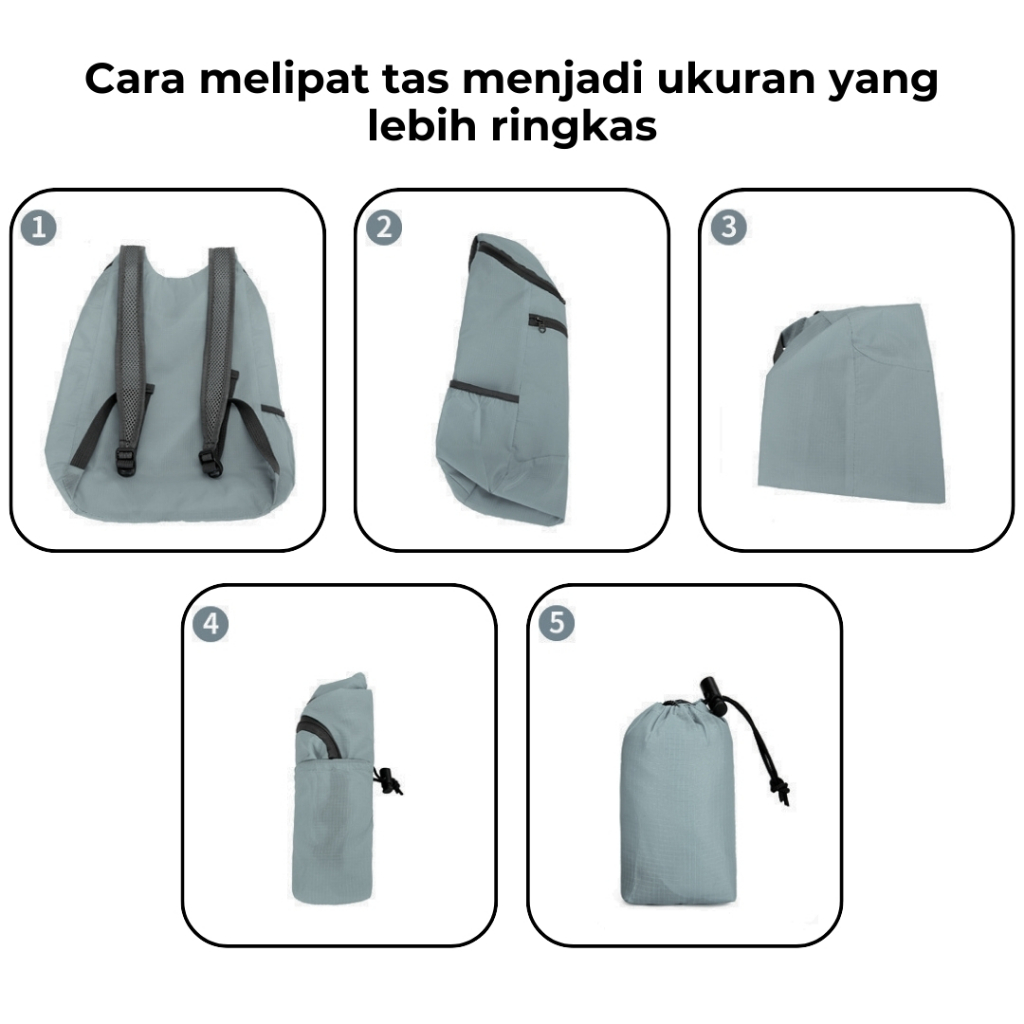 Cara melipat tas menjadi ukuran yang lebih ringkas

1

2

3

4

5