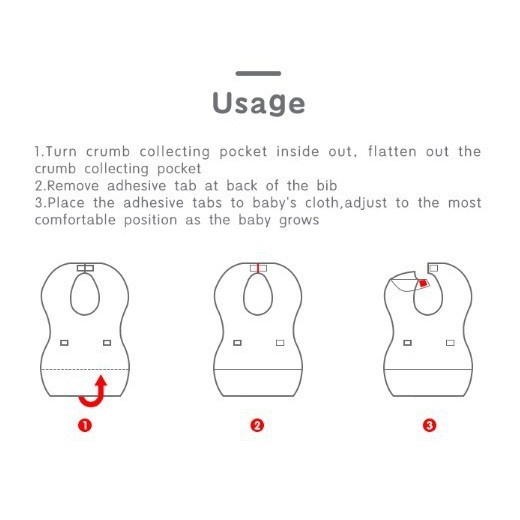 Usage

1.Turn crumb collecting pocket inside out, flatten out the crumb collecting pocket
2.Remove adhesive tab at back of the bib
3.Place the adhesive tabs to baby's cloth,adjust to the most comfortable position as the baby grows

1

2

3