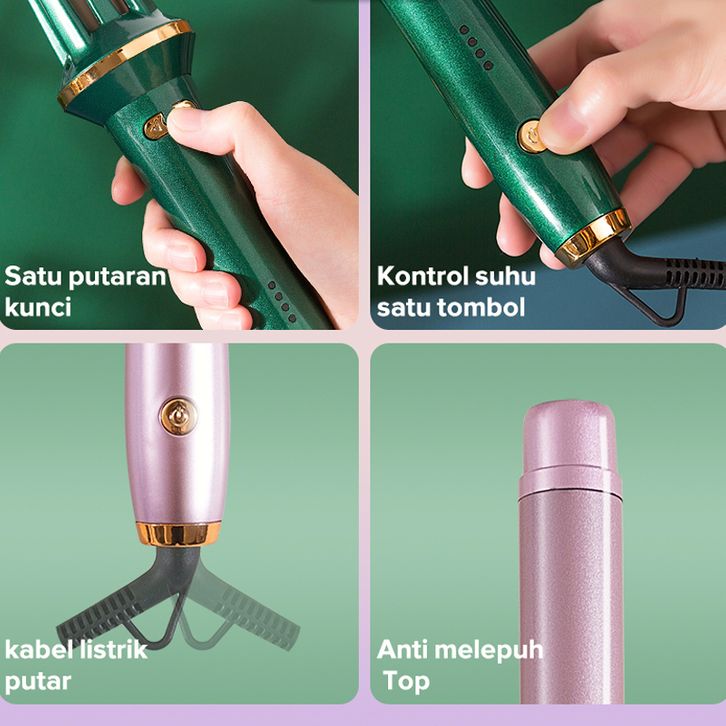 Satu putaran kunci

Kontrol suhu satu tombol

kabel listrik putar

Anti melepuh Top