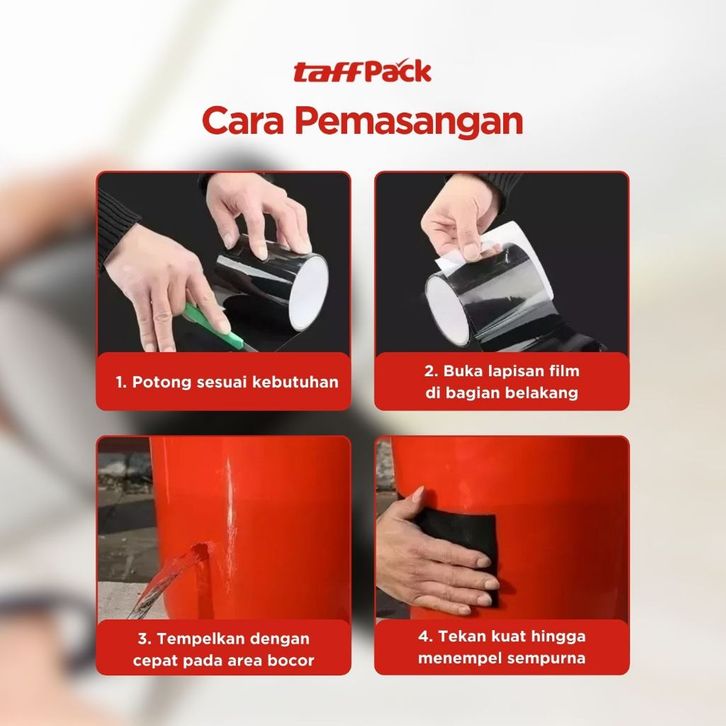 taffPack
Cara Pemasangan

1. Potong sesuai kebutuhan

2. Buka lapisan film di bagian belakang

3. Tempelkan dengan cepat pada area bocor

4. Tekan kuat hingga menempel sempurna