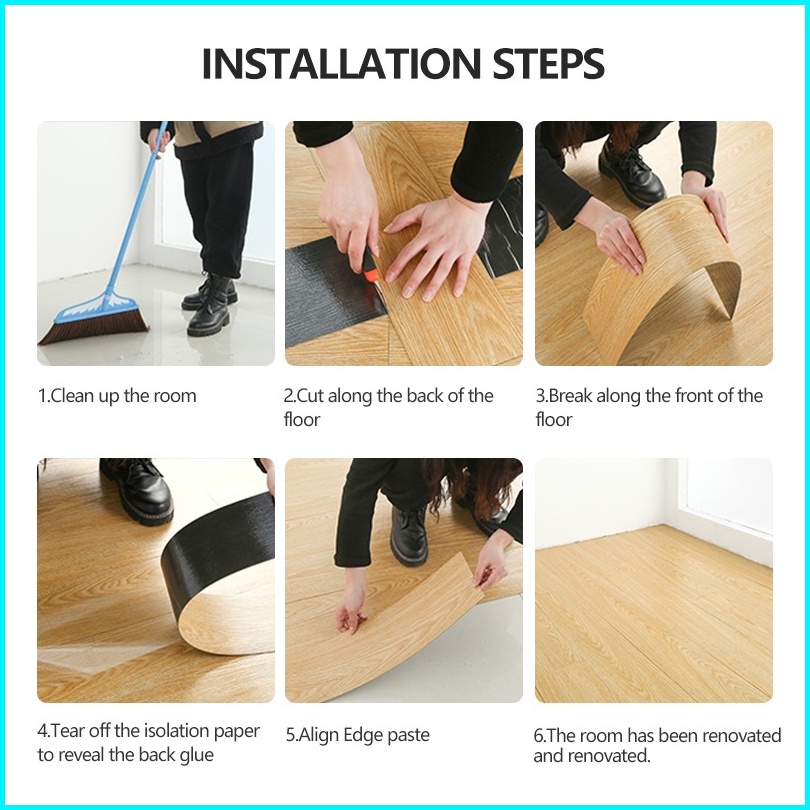 INSTALLATION STEPS

1.Clean up the room

2.Cut along the back of the floor

3.Break along the front of the floor

4.Tear off the isolation paper to reveal the back glue

5.Align Edge paste

6.The room has been renovated and renovated.