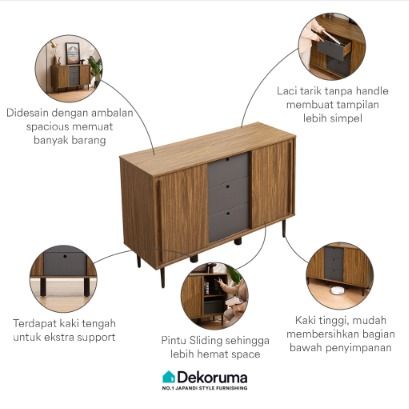 Didesain dengan ambalan spacious memuat banyak barang

Laci tarik tanpa handle membuat tampilan lebih simpel

Terdapat kaki tengah untuk ekstra support

Pintu Sliding sehingga lebih hemat space

Kaki tinggi, mudah membersihkan bagian bawah penyimpanan

Dekoruma
NO.1 JAPANDI STYLE FURNISHING