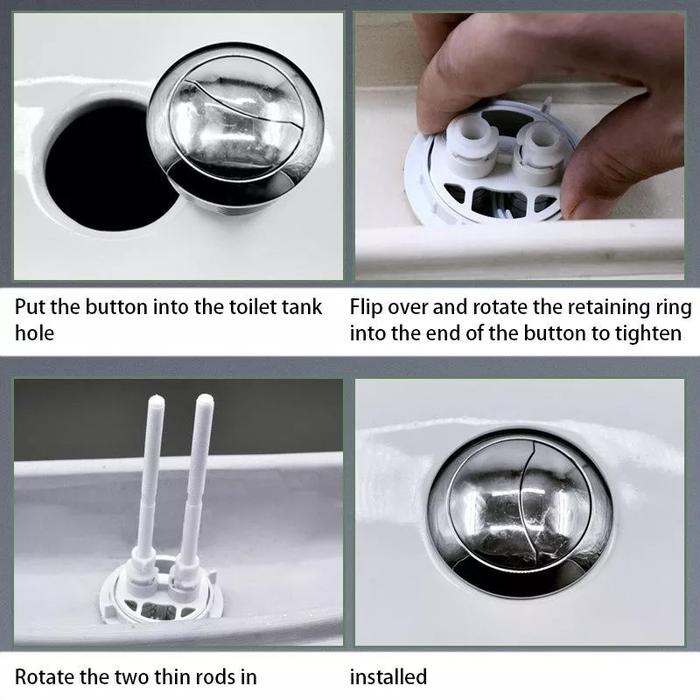 Put the button into the toilet tank hole

Flip over and rotate the retaining ring into the end of the button to tighten

Rotate the two thin rods in

installed