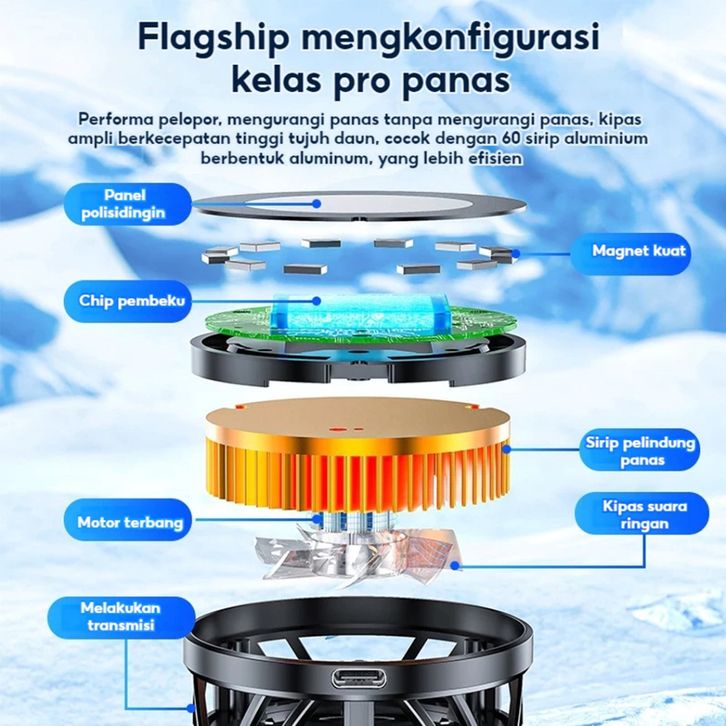 Flagship mengkonfigurasi kelas pro panas

Performa pelopor, mengurangi panas tanpa mengurangi panas, kipas ampli berkecepatan tinggi tujuh daun, cocok dengan 60 sirip aluminium berbentuk aluminum, yang lebih efisien

Panel polisidingin

Magnet kuat

Chip pembeku

Sirip pelindung panas

Motor terbang

Kipas suara ringan

Melakukan transmisi