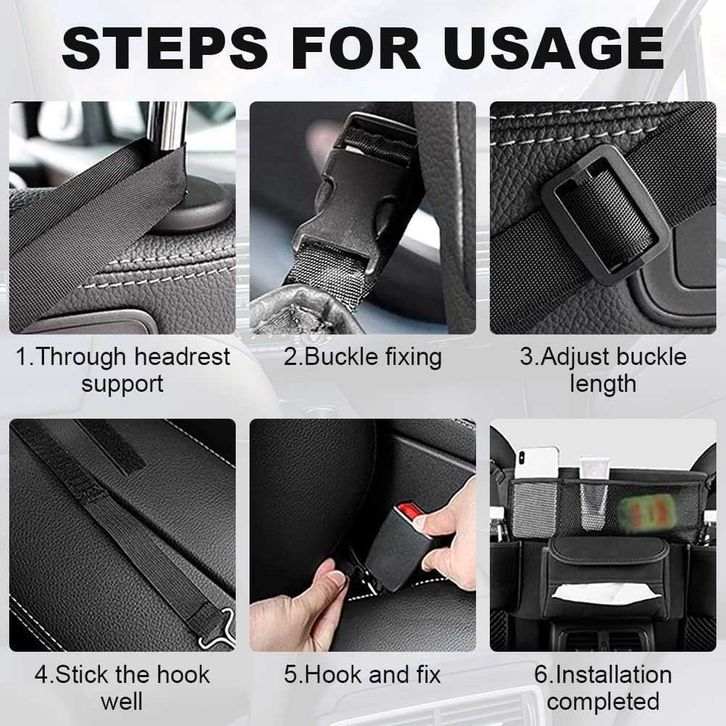 STEPS FOR USAGE

1.Through headrest support

2.Buckle fixing

3.Adjust buckle length

4.Stick the hook well

5.Hook and fix

6.Installation completed