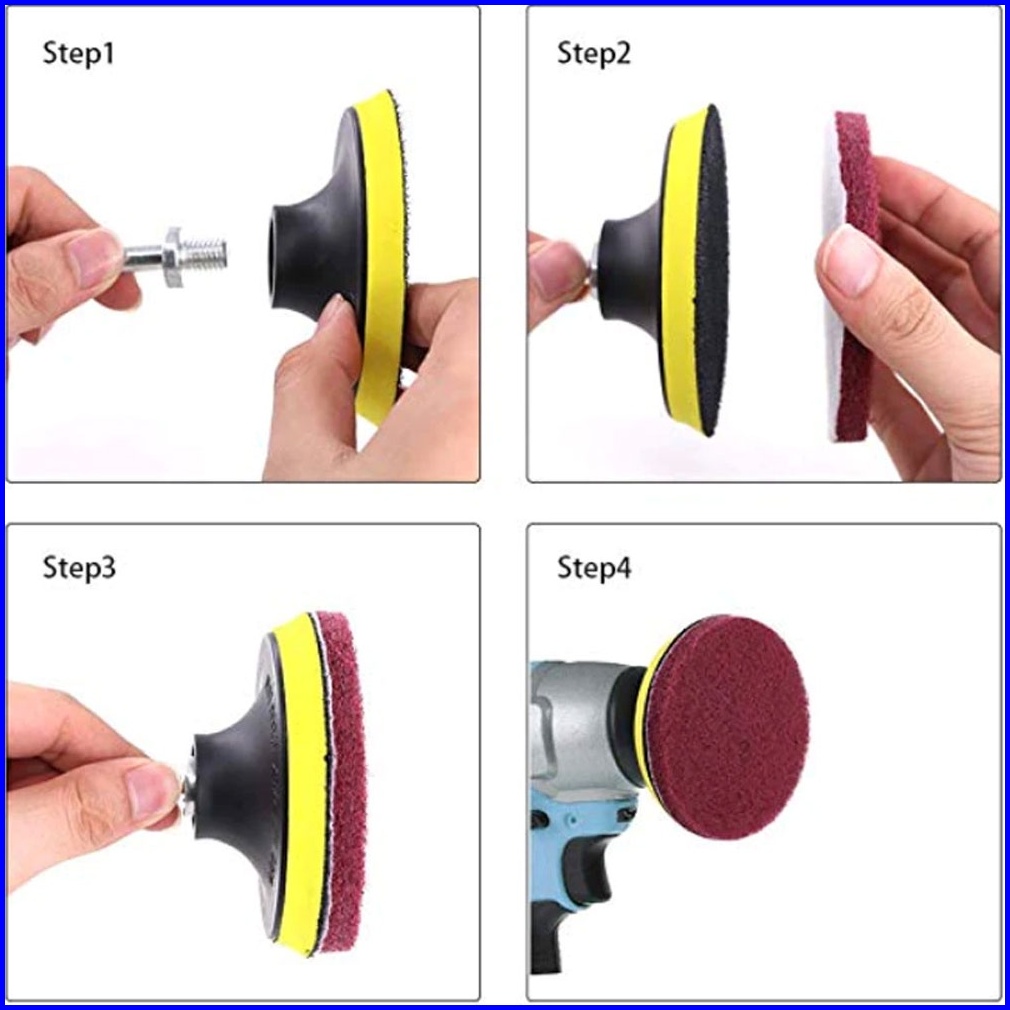 Step1

Step2

Step3

Step4