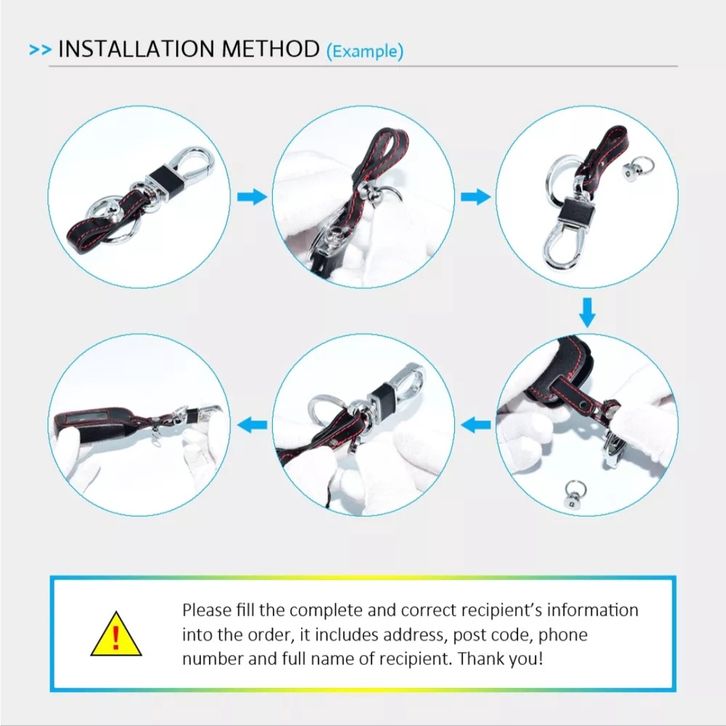 >> INSTALLATION METHOD (Example)

!

Please fill the complete and correct recipient's information into the order, it includes address, post code, phone number and full name of recipient. Thank you!