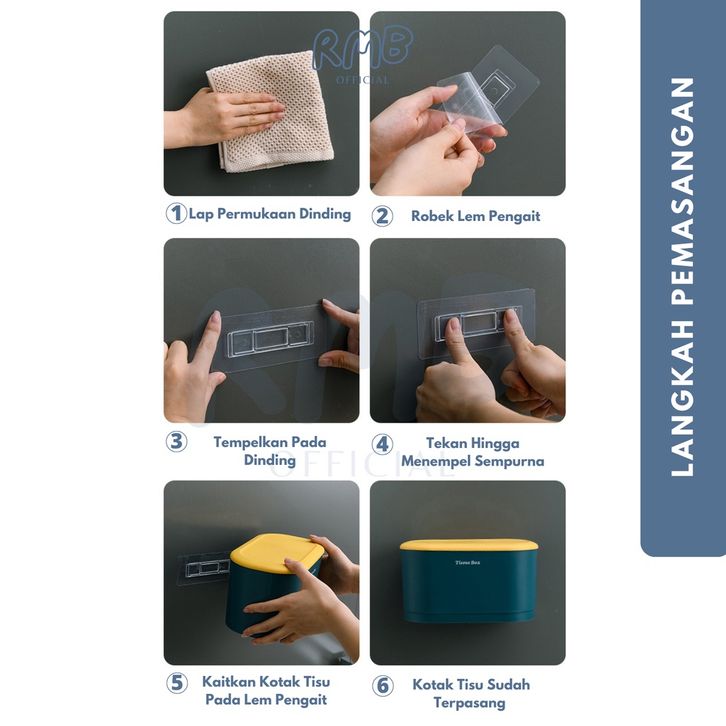 RMB
OFFICIAL

1 Lap Permukaan Dinding

2 Robek Lem Pengait

3 Tempelkan Pada Dinding

4 Tekan Hingga Menempel Sempurna

OFFICIAL

5 Kaitkan Kotak Tisu Pada Lem Pengait

Tissue Box

6 Kotak Tisu Sudah Terpasang

LANGKAH PEMASANGAN