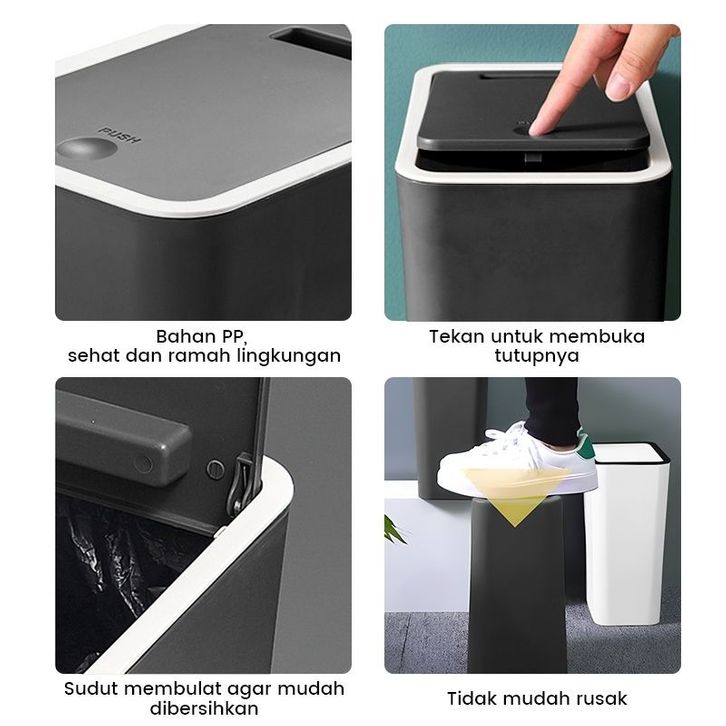 PUSH

Bahan PP,
sehat dan ramah lingkungan

Tekan untuk membuka
tutupnya

Sudut membulat agar mudah
dibersihkan

Tidak mudah rusak