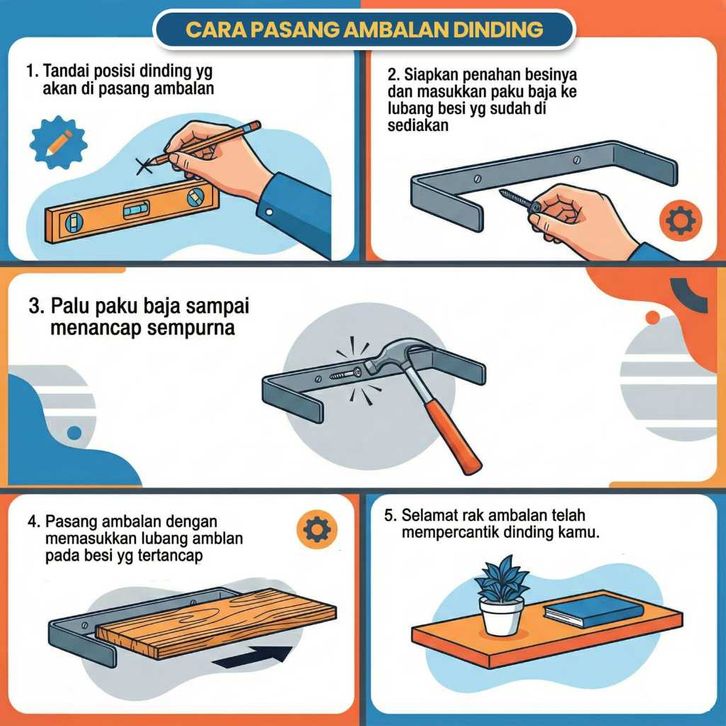 CARA PASANG AMBALAN DINDING

1. Tandai posisi dinding yg akan di pasang ambalan

2. Siapkan penahan besinya dan masukkan paku baja ke lubang besi yg sudah di sediakan

3. Palu paku baja sampai menancap sempurna

4. Pasang ambalan dengan memasukkan lubang amblan pada besi yg tertancap

5. Selamat rak ambalan telah mempercantik dinding kamu.