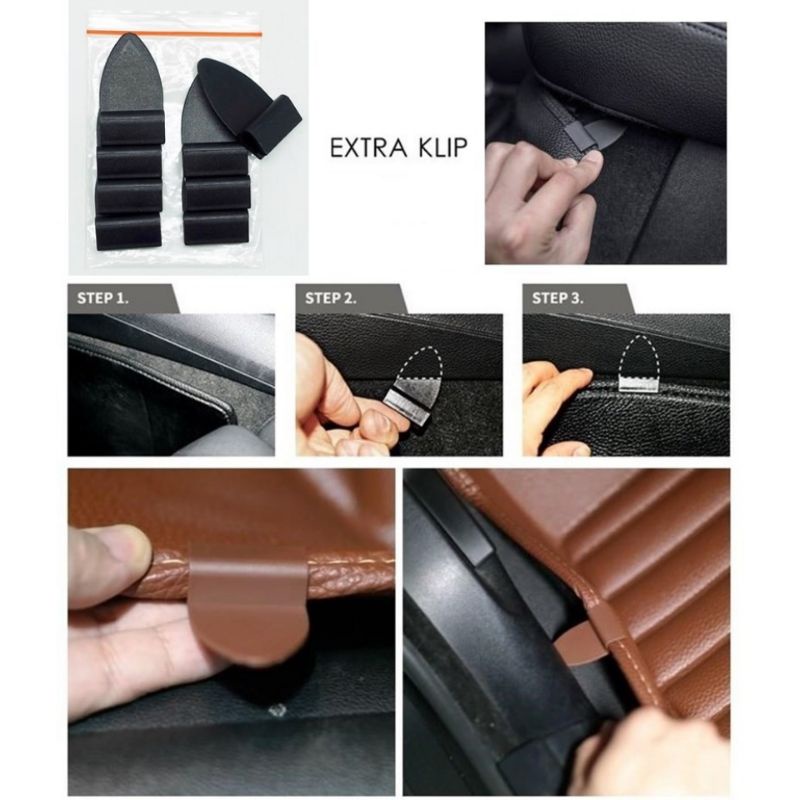 EXTRA KLIP

STEP 1.

STEP 2.

STEP 3.