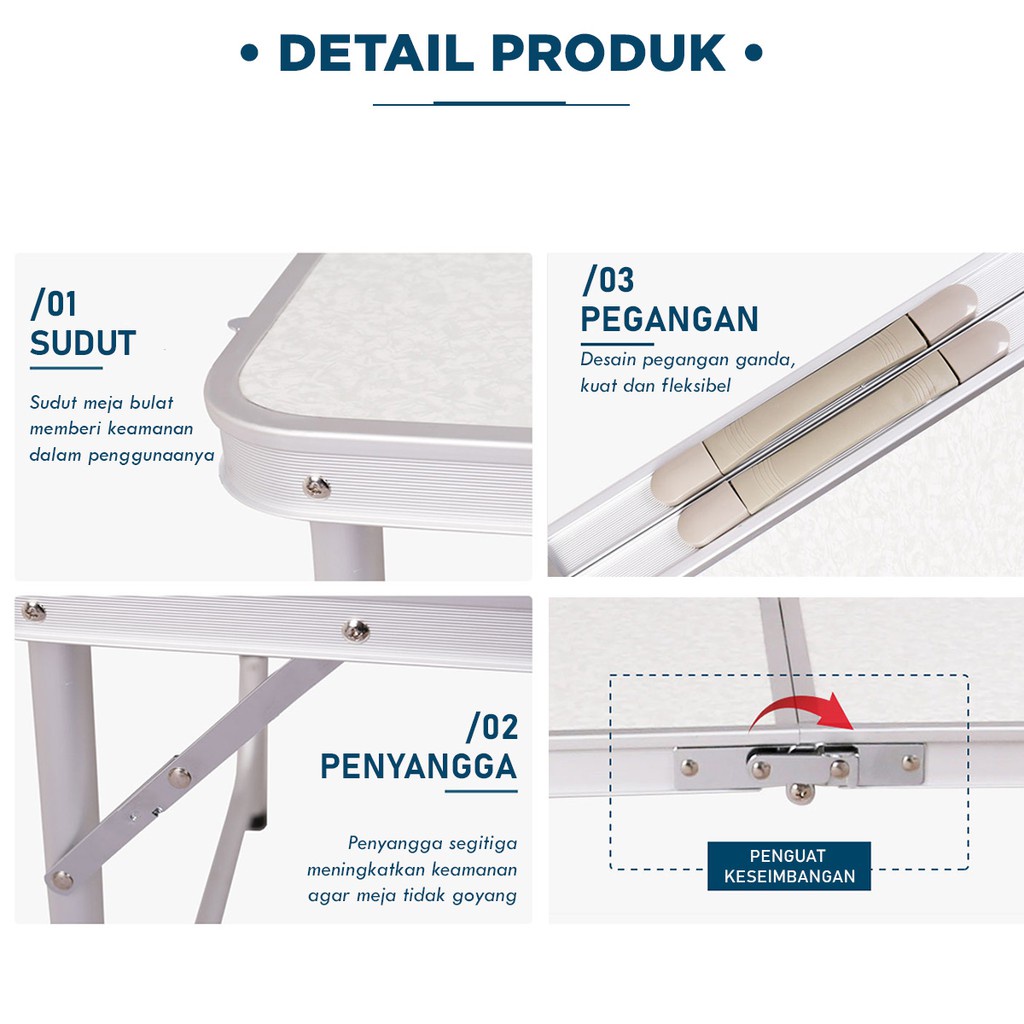 • DETAIL PRODUK •

/01
SUDUT

Sudut meja bulat memberi keamanan dalam penggunaanya

/03
PEGANGAN

Desain pegangan ganda, kuat dan fleksibel

/02
PENYANGGA

Penyangga segitiga meningkatkan keamanan agar meja tidak goyang

PENGUAT KESEIMBANGAN