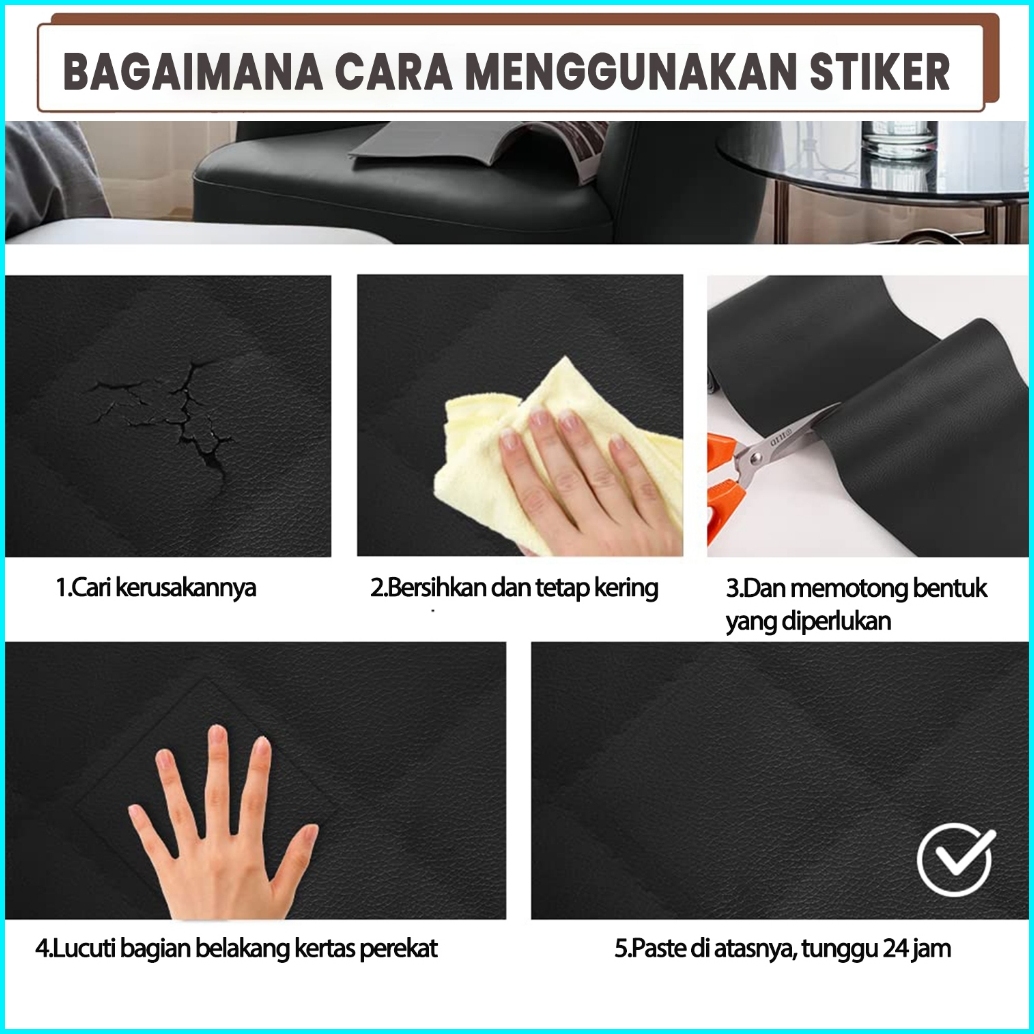 BAGAIMANA CARA MENGGUNAKAN STIKER

1.Cari kerusakannya

2.Bersihkan dan tetap kering

3.Dan memotong bentuk yang diperlukan

4.Lucuti bagian belakang kertas perekat

5.Paste di atasnya, tunggu 24 jam