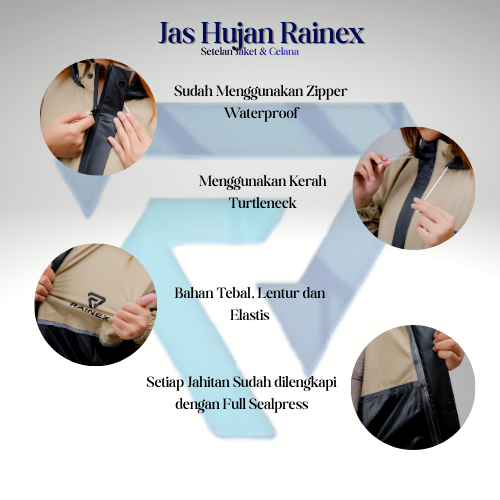 Jas Hujan Rainex
Setelan Jaket & Celana

Sudah Menggunakan Zipper Waterproof

Menggunakan Kerah Turtleneck

RAINEX

Bahan Tebal, Lentur dan Elastis

Setiap Jahitan Sudah dilengkapi dengan Full Sealpress