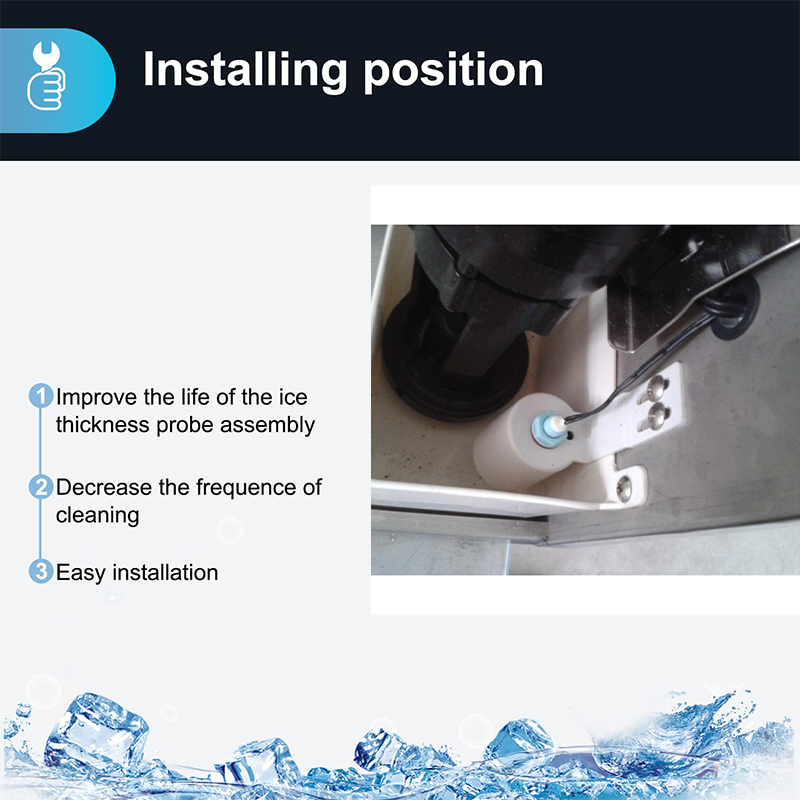 Installing position

1 Improve the life of the ice thickness probe assembly

2 Decrease the frequence of cleaning

3 Easy installation