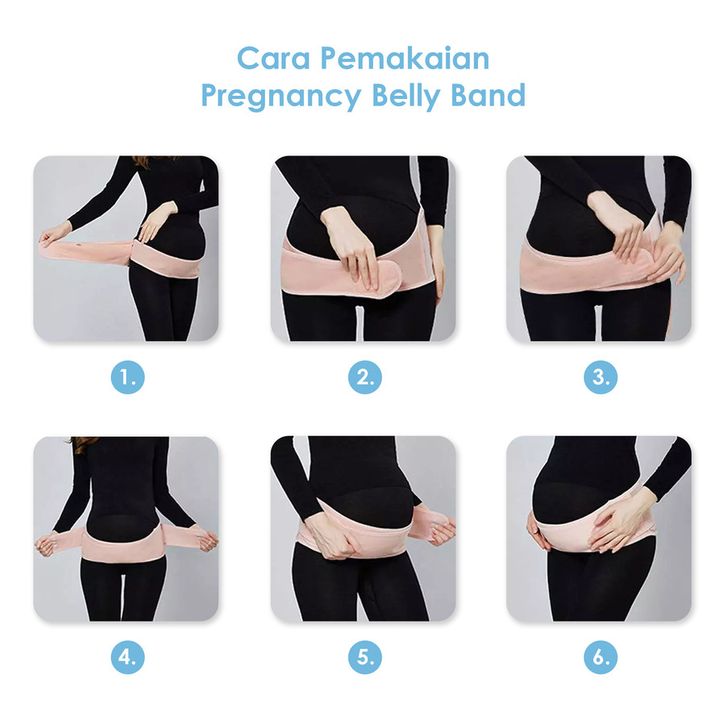 Cara Pemakaian
Pregnancy Belly Band

1.

2.

3.

4.

5.

6.