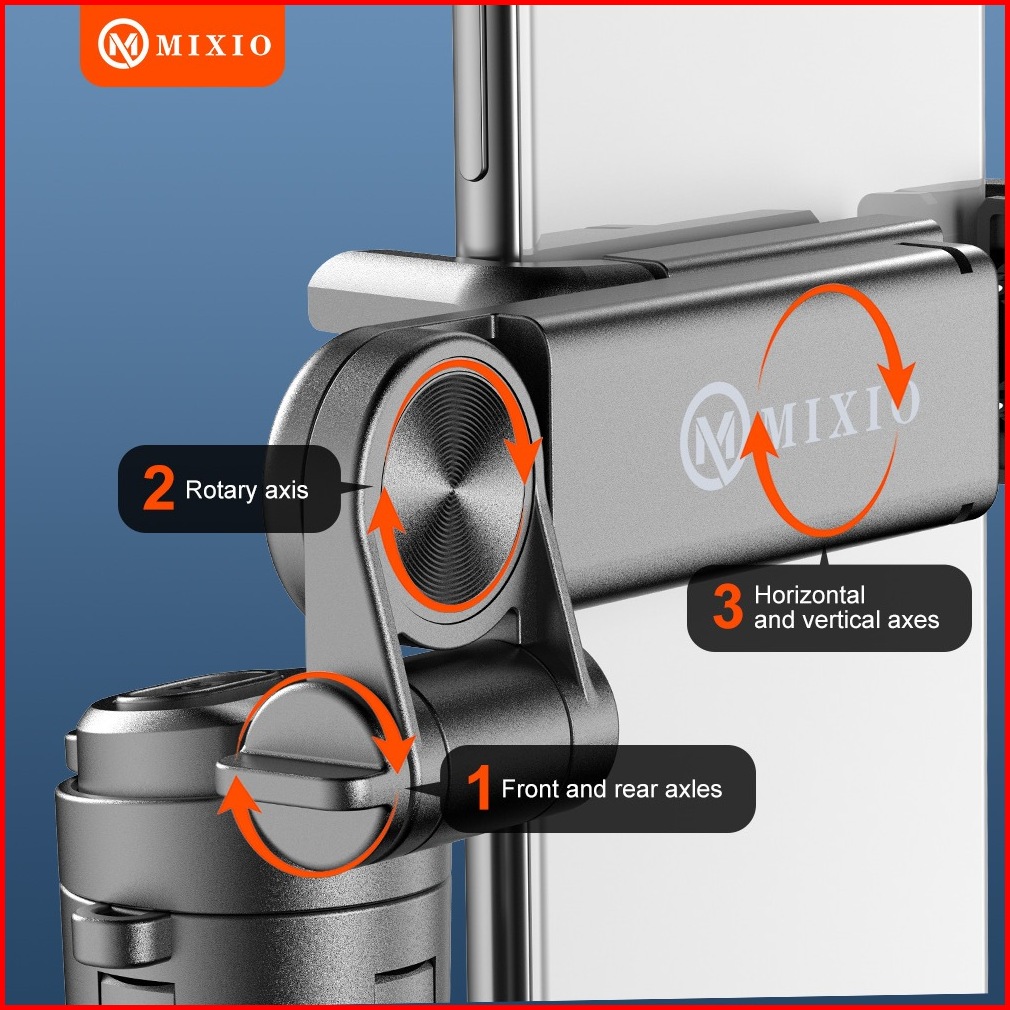 MIXIO

MIXIO

2 Rotary axis

3 Horizontal and vertical axes

1 Front and rear axles