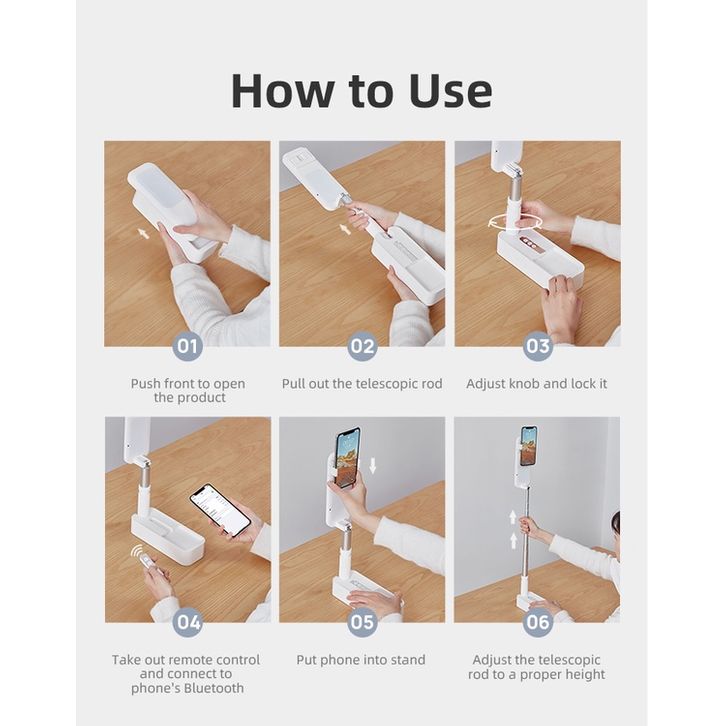 How to Use

01

Push front to open the product

02

Pull out the telescopic rod

03

Adjust knob and lock it

04

Take out remote control and connect to phone's Bluetooth

05

Put phone into stand

06

Adjust the telescopic rod to a proper height