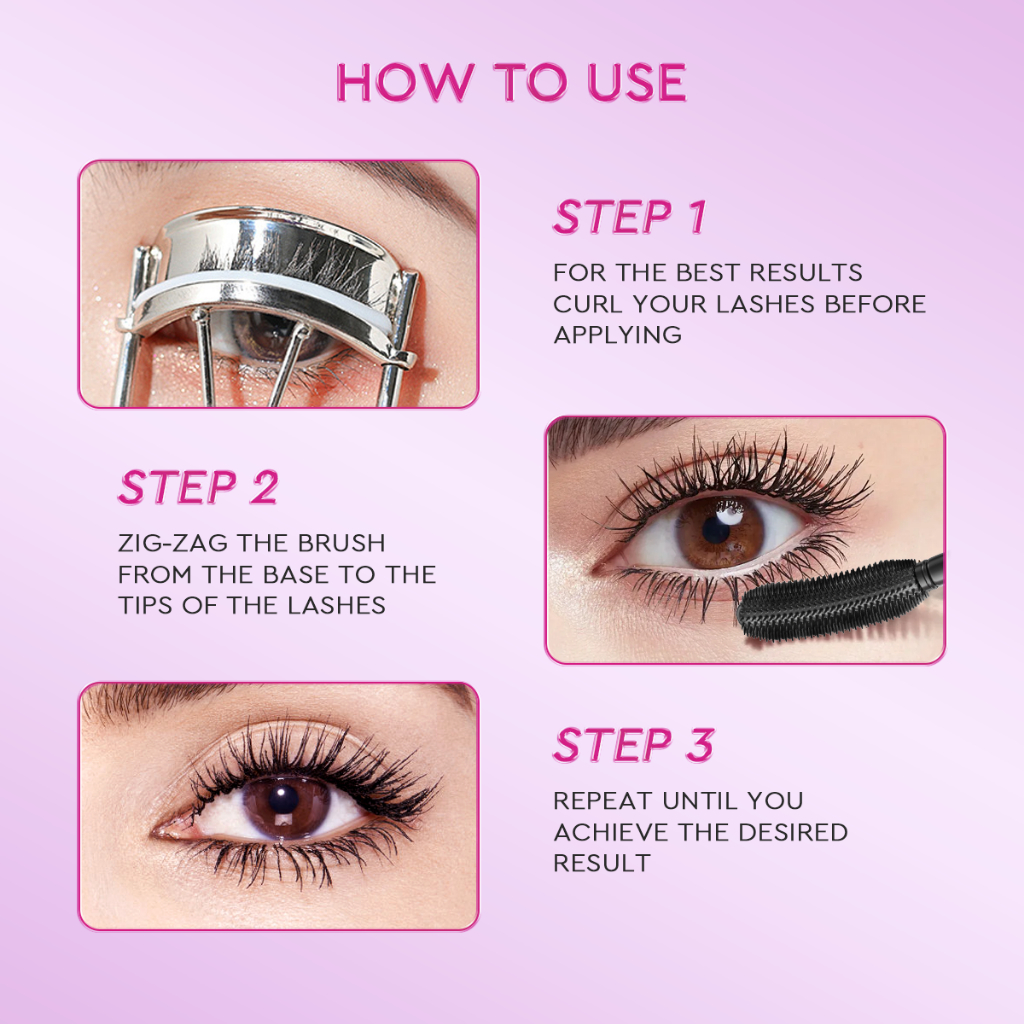 HOW TO USE

STEP 1

FOR THE BEST RESULTS CURL YOUR LASHES BEFORE APPLYING

STEP 2

ZIG-ZAG THE BRUSH FROM THE BASE TO THE TIPS OF THE LASHES

STEP 3

REPEAT UNTIL YOU ACHIEVE THE DESIRED RESULT