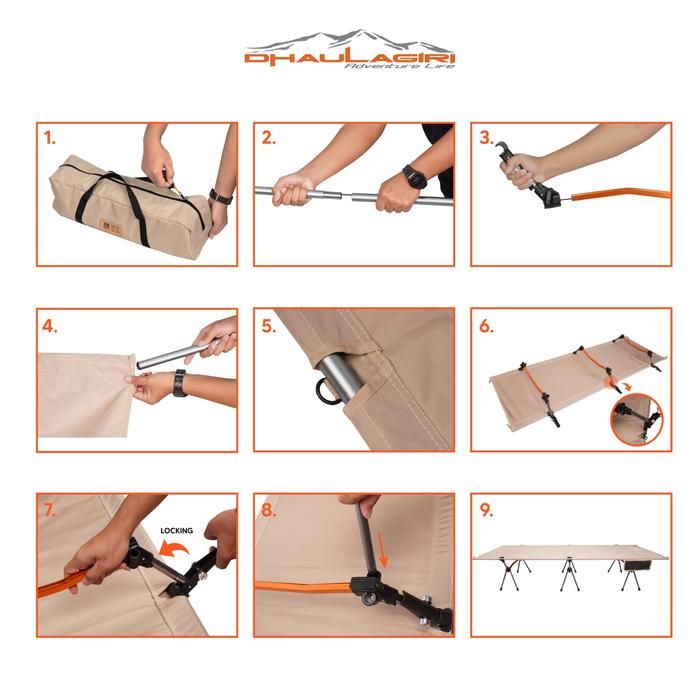 DHAULAGIRI
Adventure Life

1.

2.

3.

4.

5.

6.

7.
LOCKING

8.

9.