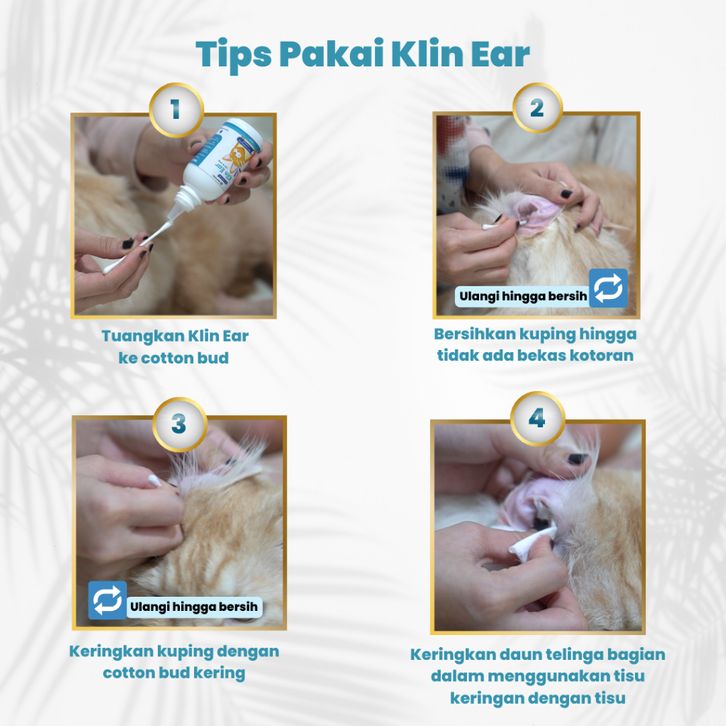 Tips Pakai Klin Ear

1

Tuangkan Klin Ear ke cotton bud

2

Ulangi hingga bersih

Bersihkan kuping hingga tidak ada bekas kotoran

3

Ulangi hingga bersih

Keringkan kuping dengan cotton bud kering

4

Keringkan daun telinga bagian dalam menggunakan tisu keringan dengan tisu