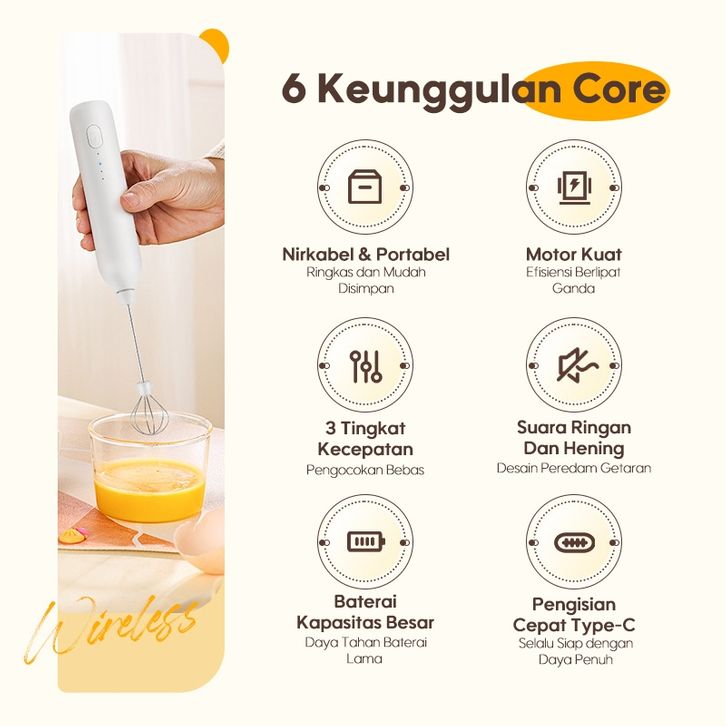 6 Keunggulan Core

Nirkabel & Portabel
Ringkas dan Mudah Disimpan

Motor Kuat
Efisiensi Berlipat Ganda

3 Tingkat Kecepatan
Pengocokan Bebas

Suara Ringan Dan Hening
Desain Peredam Getaran

Baterai Kapasitas Besar
Daya Tahan Baterai Lama

Pengisian Cepat Type-C
Selalu Siap dengan Daya Penuh

Wireless