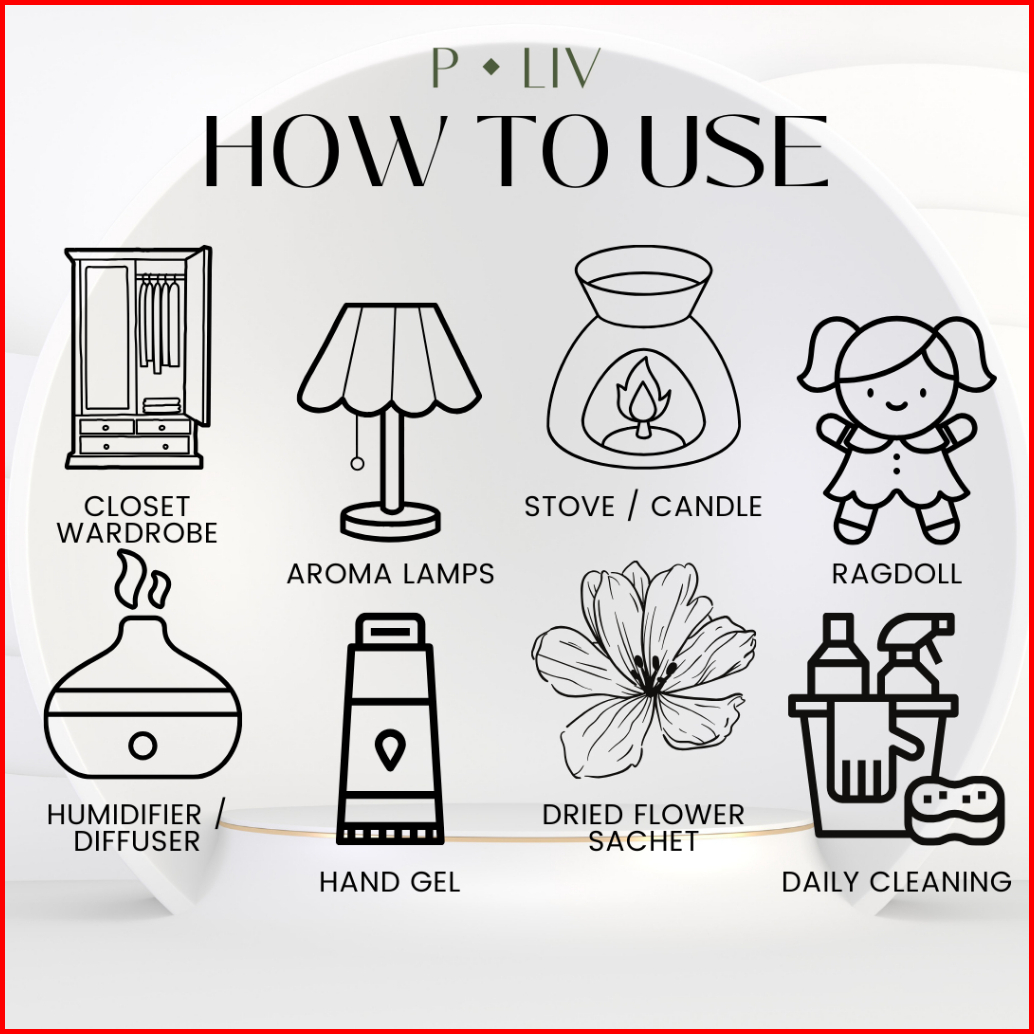 P ◆ LIV
HOW TO USE

CLOSET WARDROBE

AROMA LAMPS

STOVE / CANDLE

RAGDOLL

HUMIDIFIER / DIFFUSER

HAND GEL

DRIED FLOWER SACHET

DAILY CLEANING