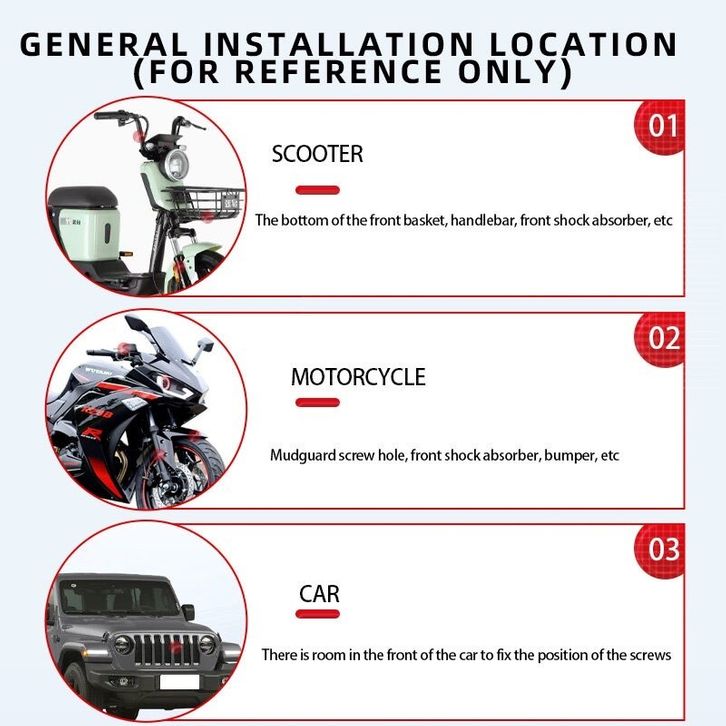 GENERAL INSTALLATION LOCATION (FOR REFERENCE ONLY)

01

SCOOTER

The bottom of the front basket, handlebar, front shock absorber, etc

02

MOTORCYCLE

Mudguard screw hole, front shock absorber, bumper, etc

03

CAR

There is room in the front of the car to fix the position of the screws