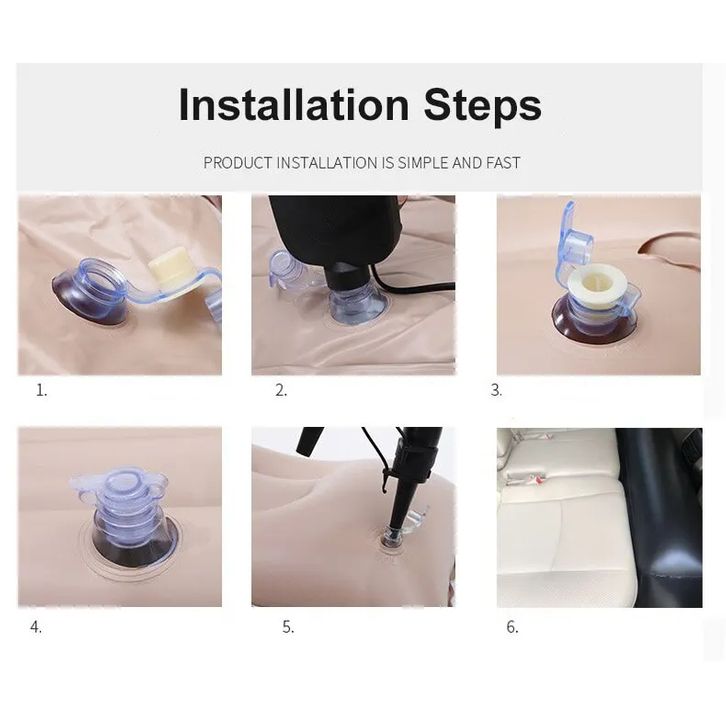 Installation Steps

PRODUCT INSTALLATION IS SIMPLE AND FAST

1.

2.

3.

4.

5.

6.