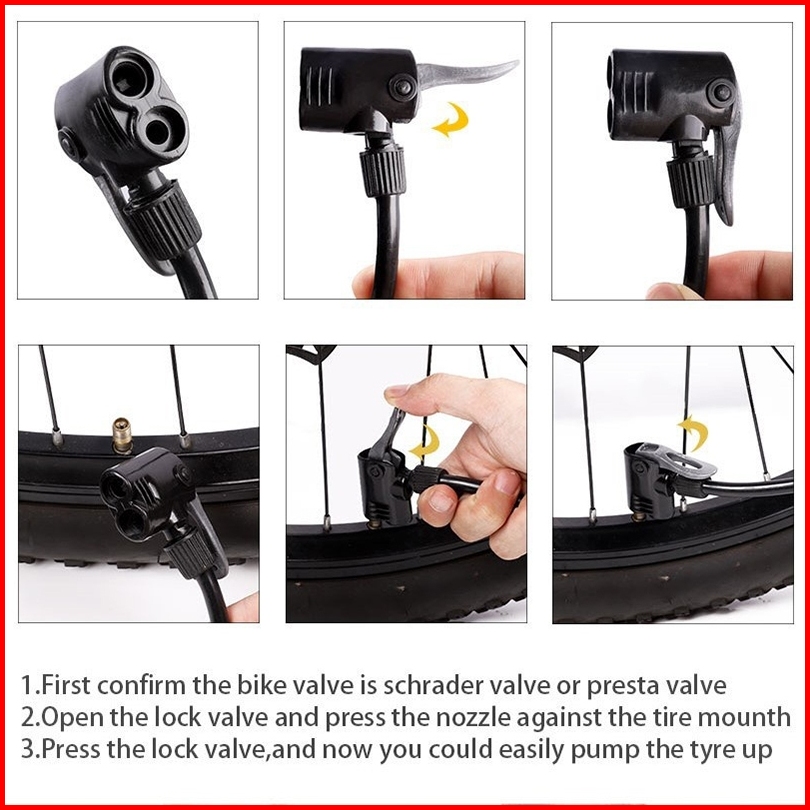 1.First confirm the bike valve is schrader valve or presta valve
2.Open the lock valve and press the nozzle against the tire mounth
3.Press the lock valve,and now you could easily pump the tyre up