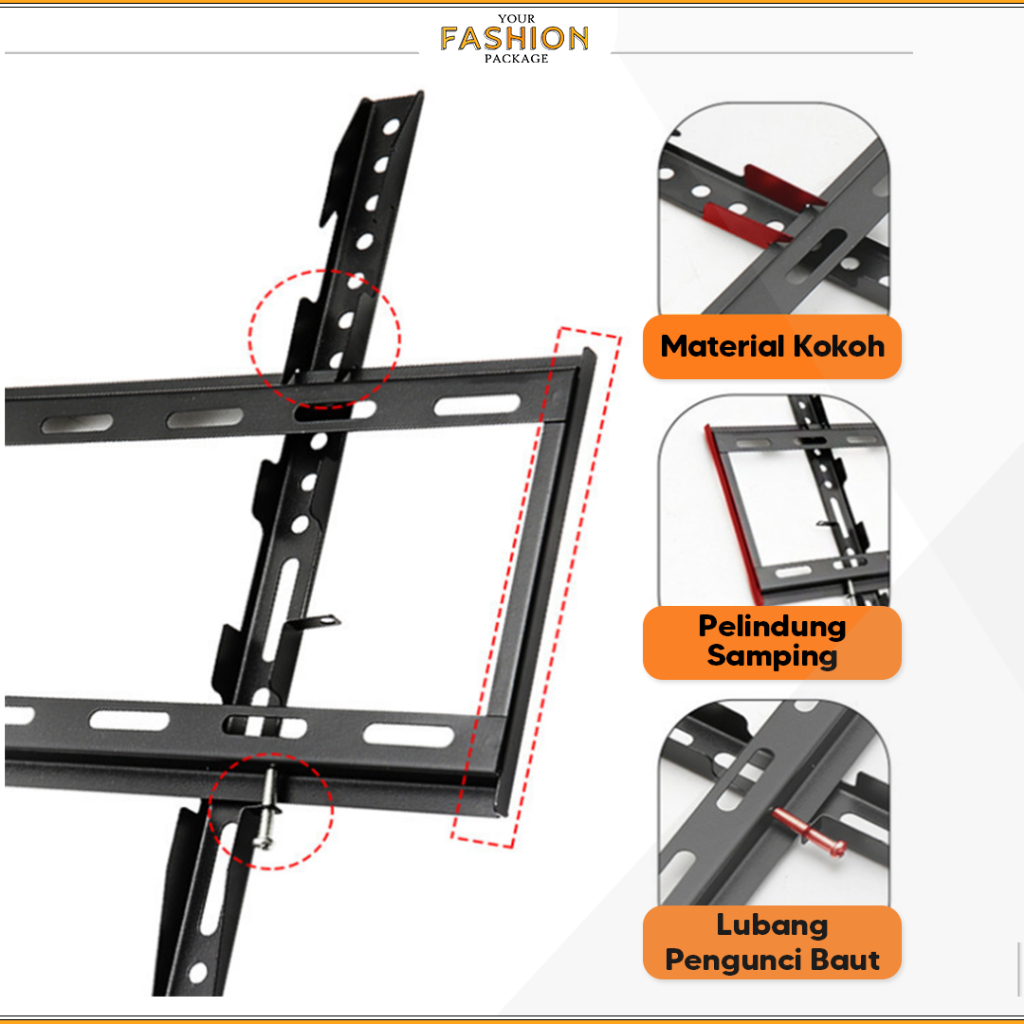 YOUR
FASHION
PACKAGE

Material Kokoh

Pelindung Samping

Lubang Pengunci Baut