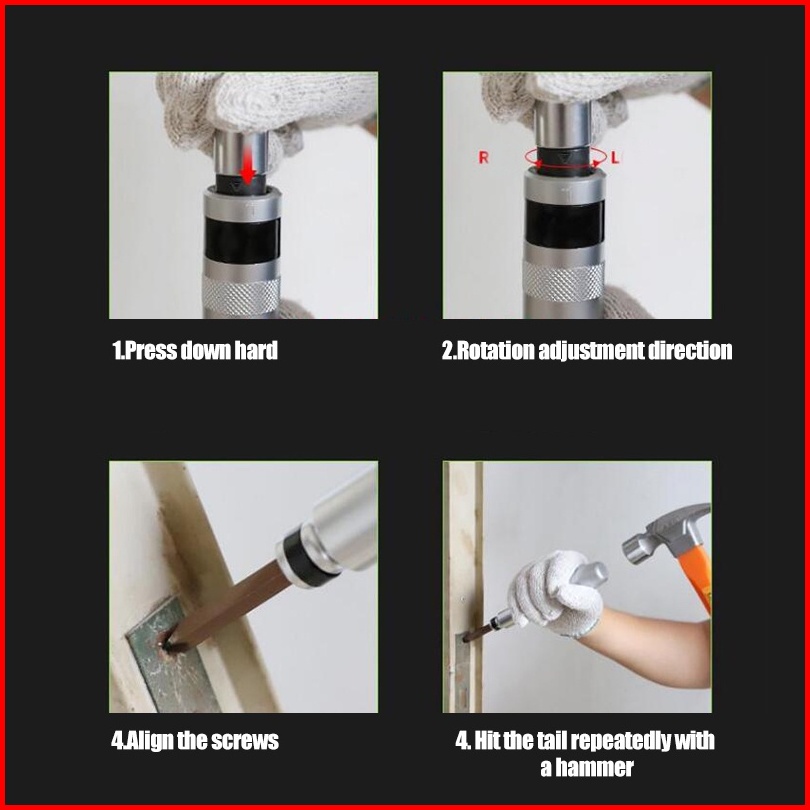 R

L

1.Press down hard

2.Rotation adjustment direction

4.Align the screws

4. Hit the tail repeatedly with a hammer