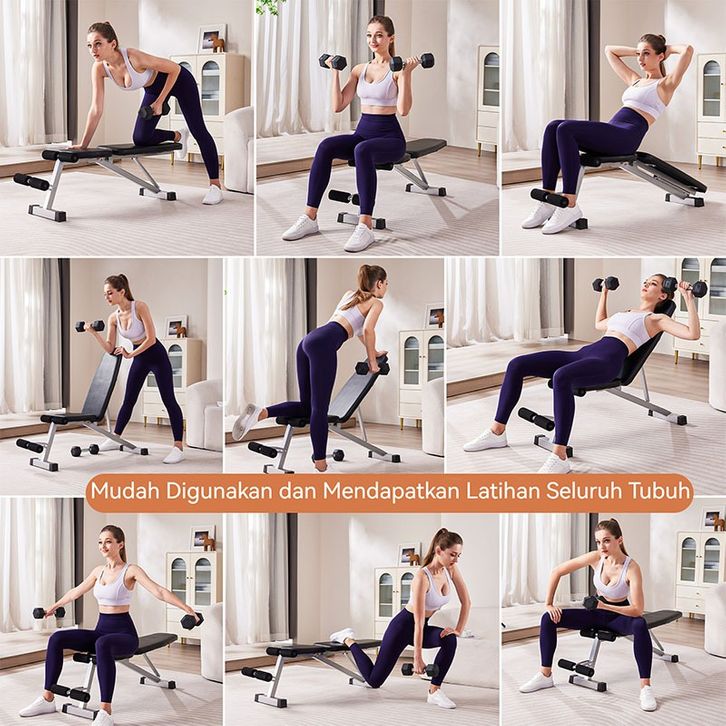 Mudah Digunakan dan Mendapatkan Latihan Seluruh Tubuh