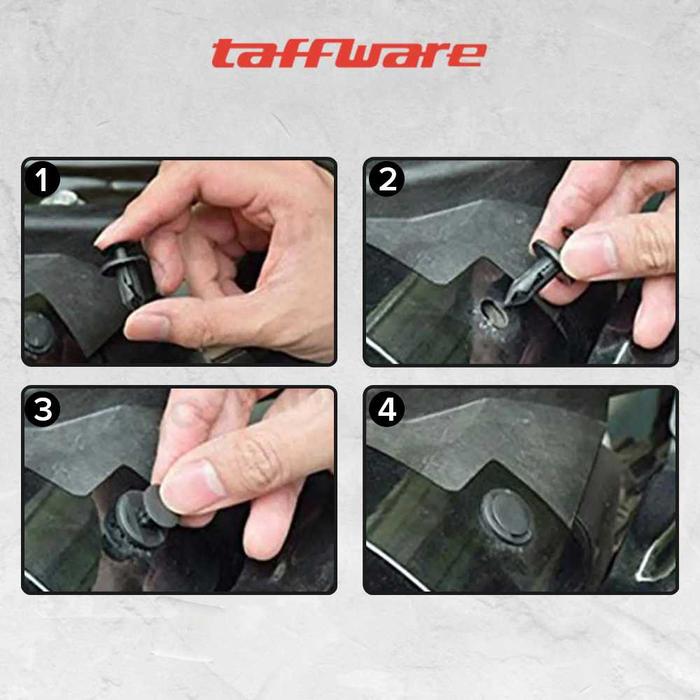 taffware

1

2

3

4