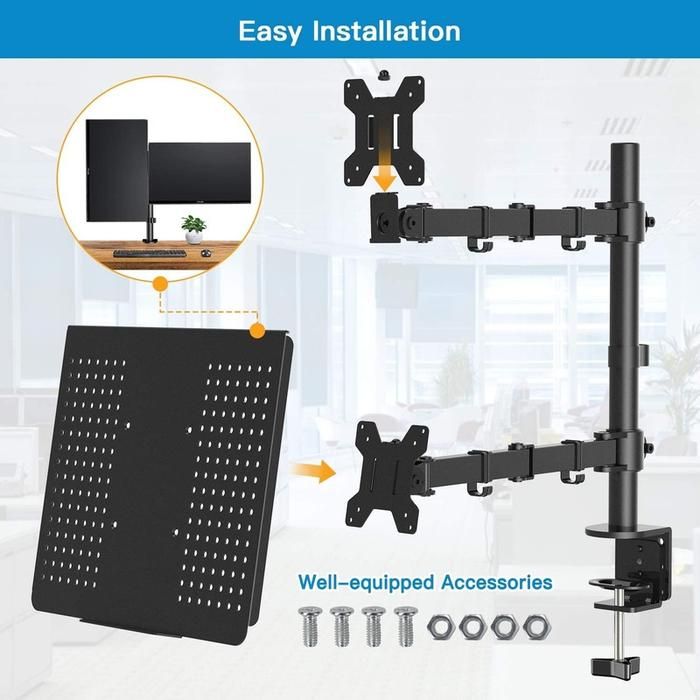 Easy Installation

Well-equipped Accessories