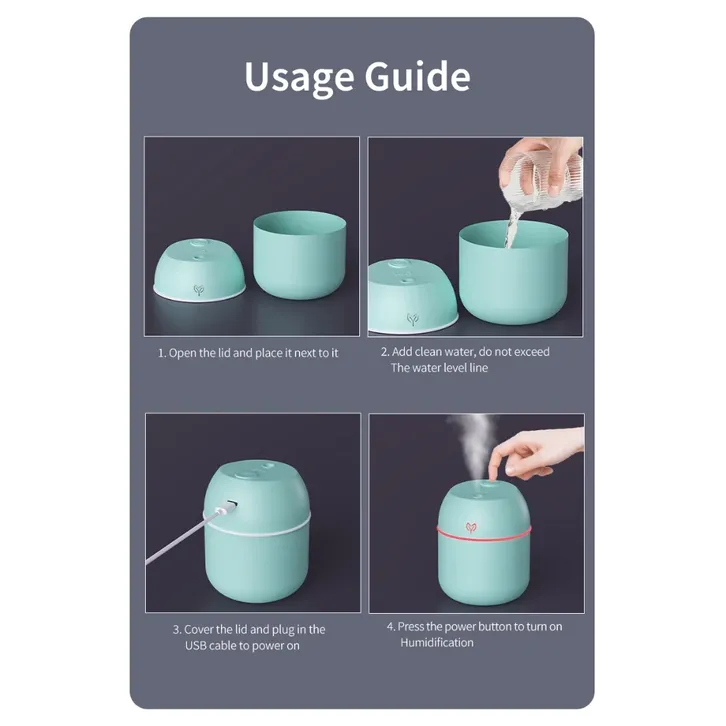 Usage Guide

1. Open the lid and place it next to it

2. Add clean water, do not exceed The water level line

3. Cover the lid and plug in the USB cable to power on

4. Press the power button to turn on Humidification