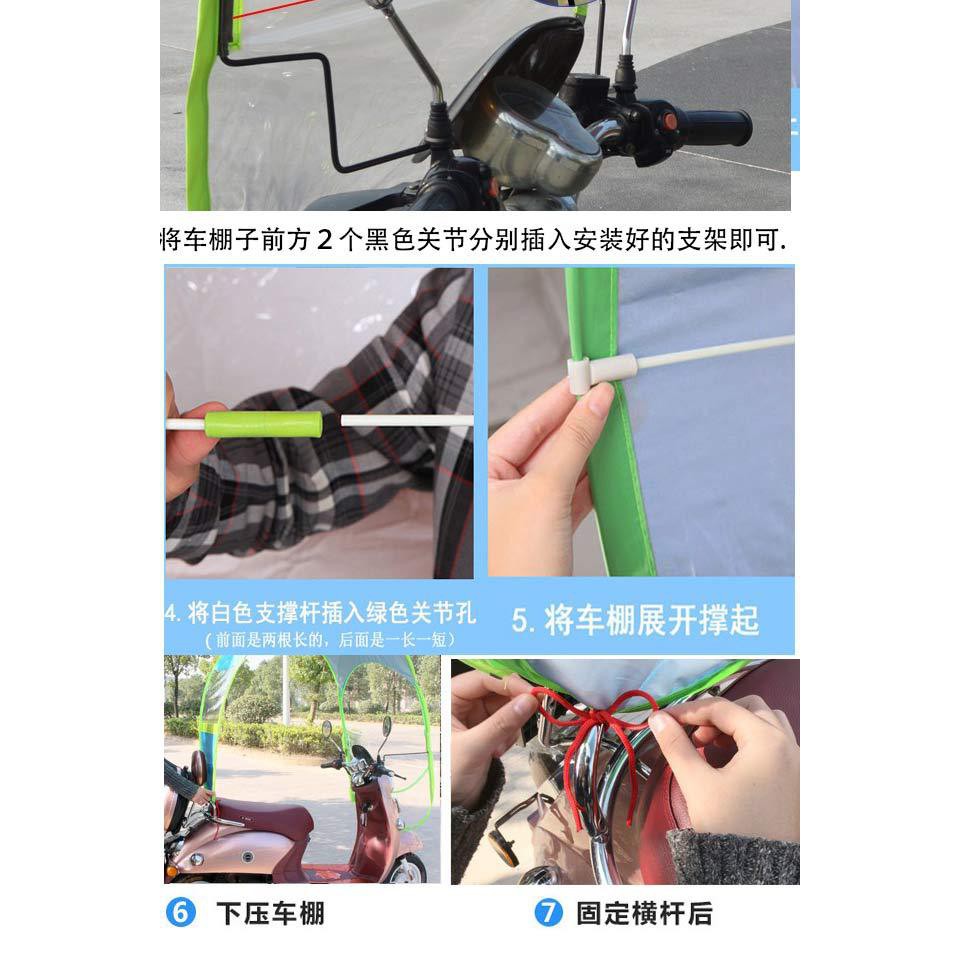 将车棚子前方 2 个黑色关节分别插入安装好的支架即可.

4. 将白色支撑杆插入绿色关节孔
（前面是两根长的，后面是一长一短）

5. 将车棚展开撑起

⑥ 下压车棚

⑦ 固定横杆后