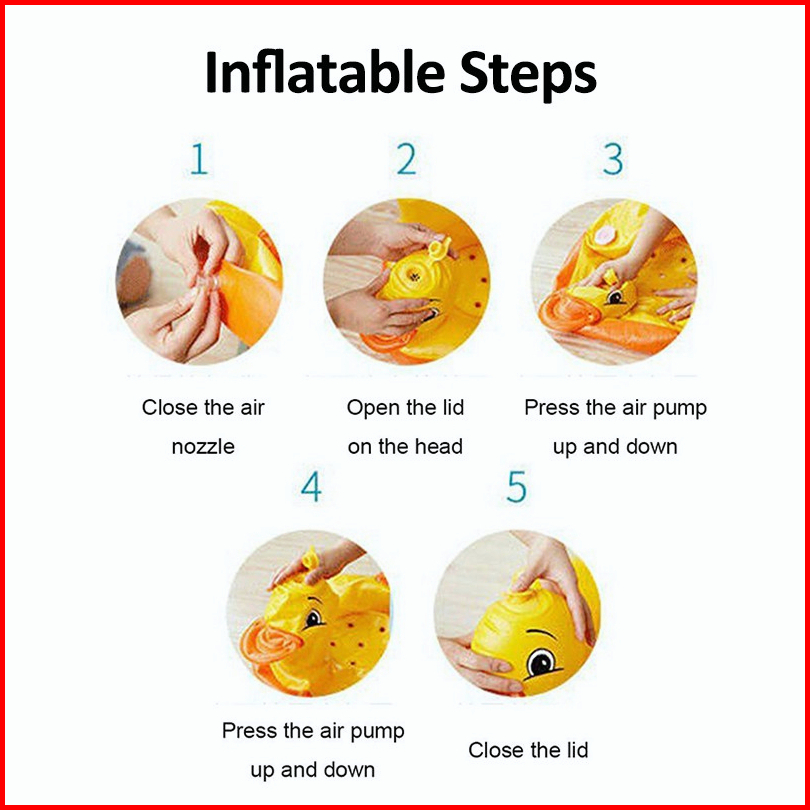 Inflatable Steps

1

Close the air nozzle

2

Open the lid on the head

3

Press the air pump up and down

4

Press the air pump up and down

5

Close the lid